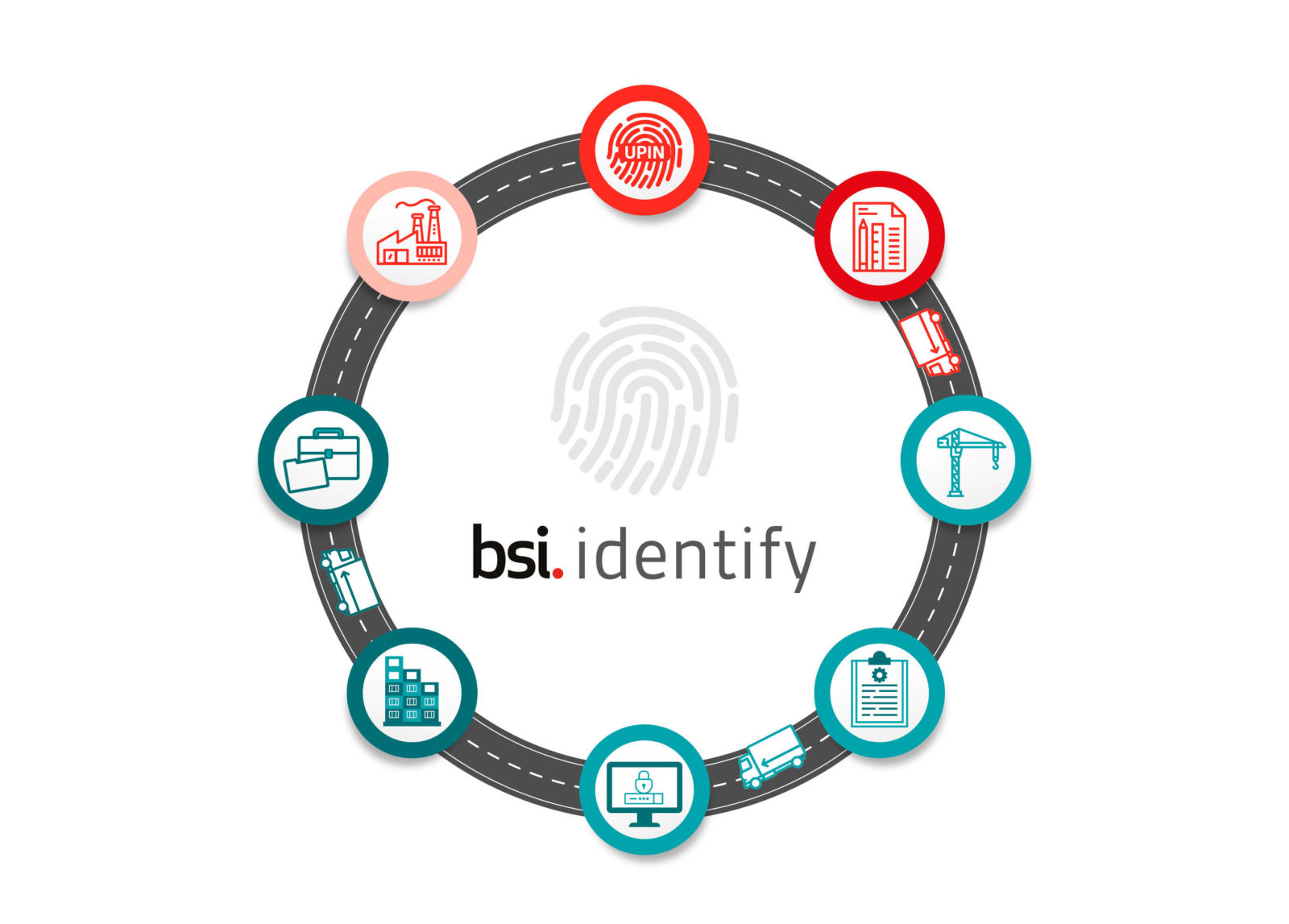 UPIN

bsi. identify