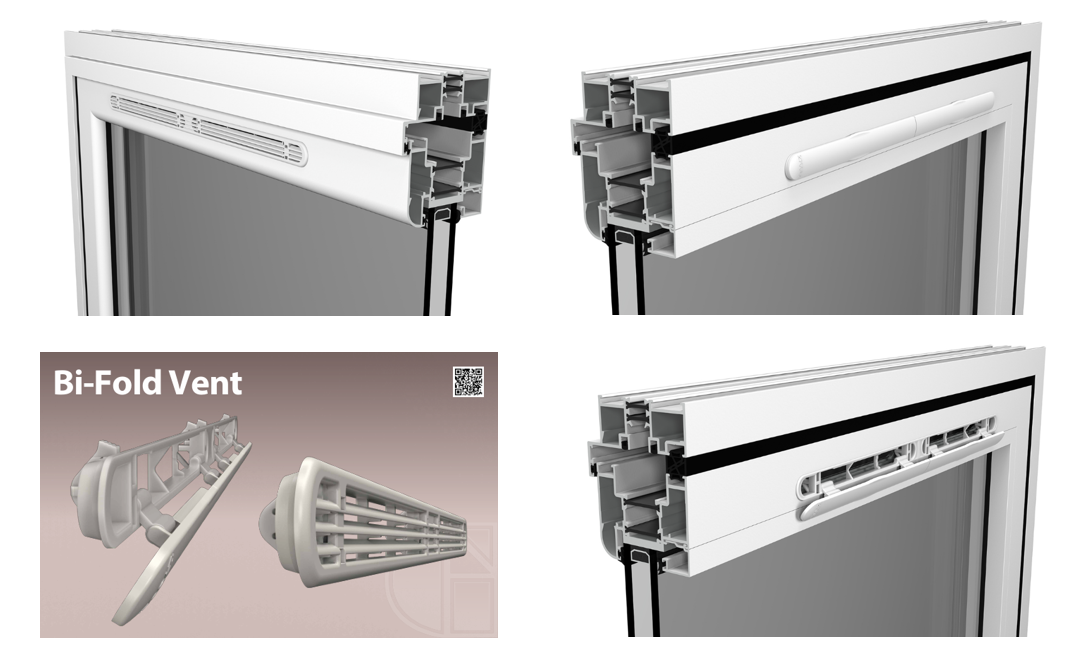 Bi-Fold Vent